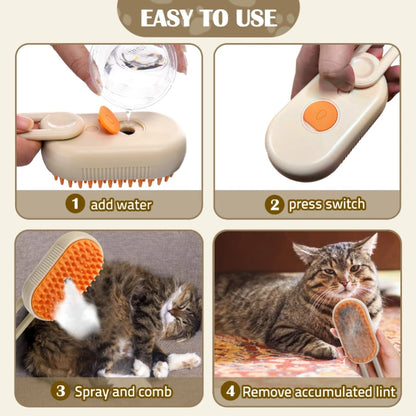 EASY TO USE

1 add water

2 press switch

3 Spray and comb

4 Remove accumulated lint